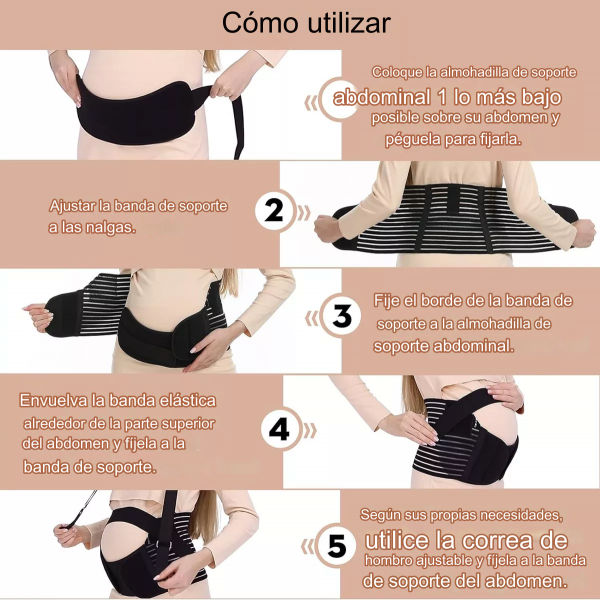 Cómo utilizar

Coloque la almohadilla de soporte abdominal 1 lo más bajo posible sobre su abdomen y péguela para fijarla.

Ajustar la banda de soporte a las nalgas.

2

3

Fije el borde de la banda de soporte a la almohadilla de soporte abdominal.

Envuelva la banda elástica alrededor de la parte superior del abdomen y fíjela a la banda de soporte.

4

5

Según sus propias necesidades, utilice la correa de hombro ajustable y fíjela a la banda de soporte del abdomen.