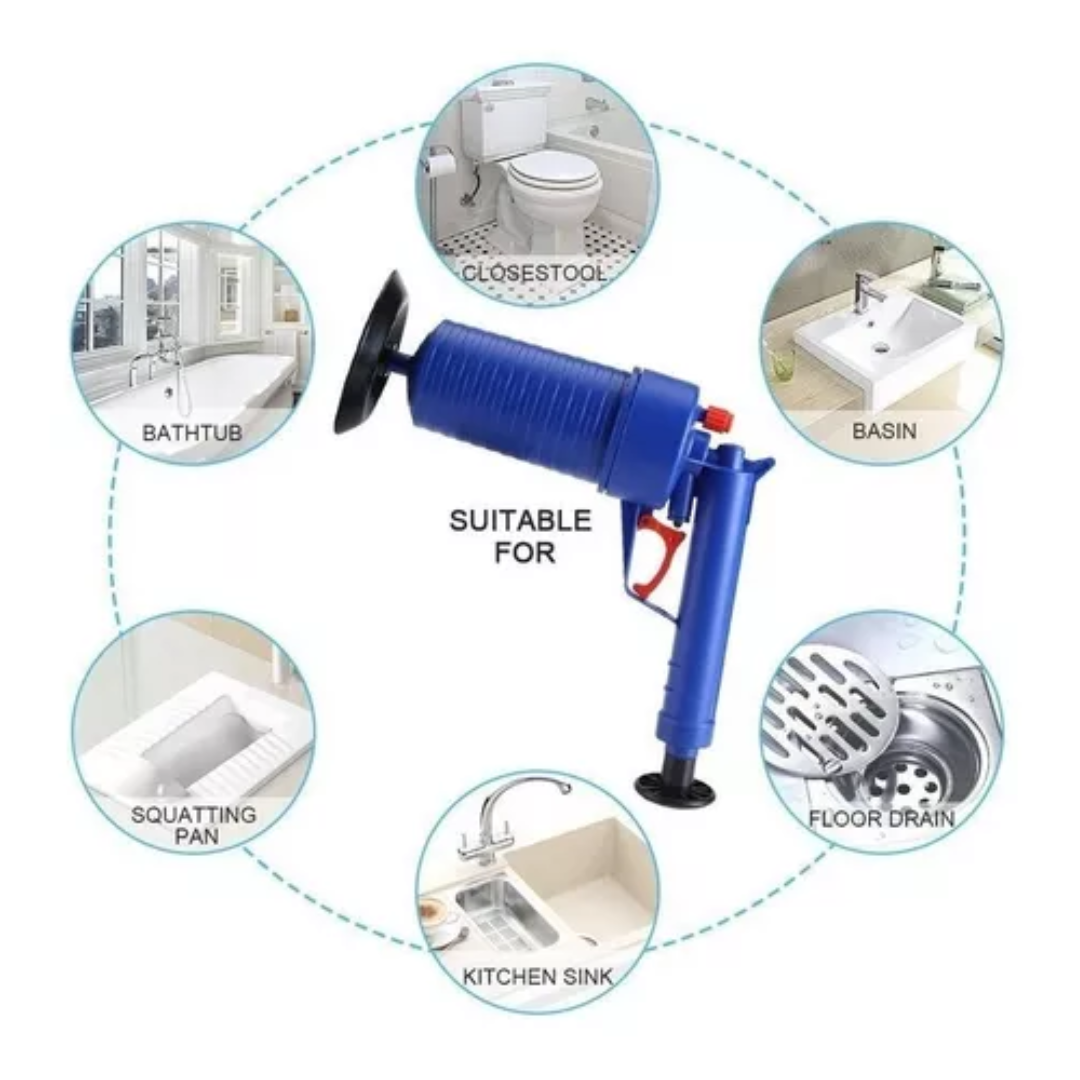 CLOSESTOOL

BATHTUB

BASIN

SUITABLE FOR

SQUATTING PAN

FLOOR DRAIN

KITCHEN SINK