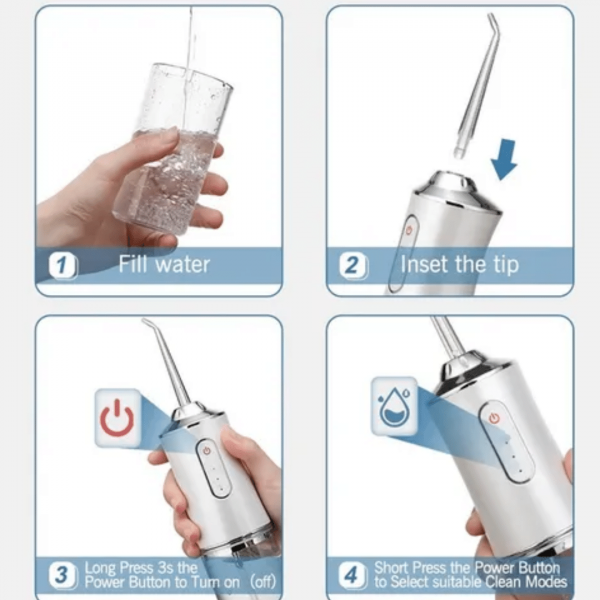 1 Fill water

2 Inset the tip

3 Long Press 3s the Power Button to Turn on (off)

4 Short Press the Power Button to Select suitable Clean Modes