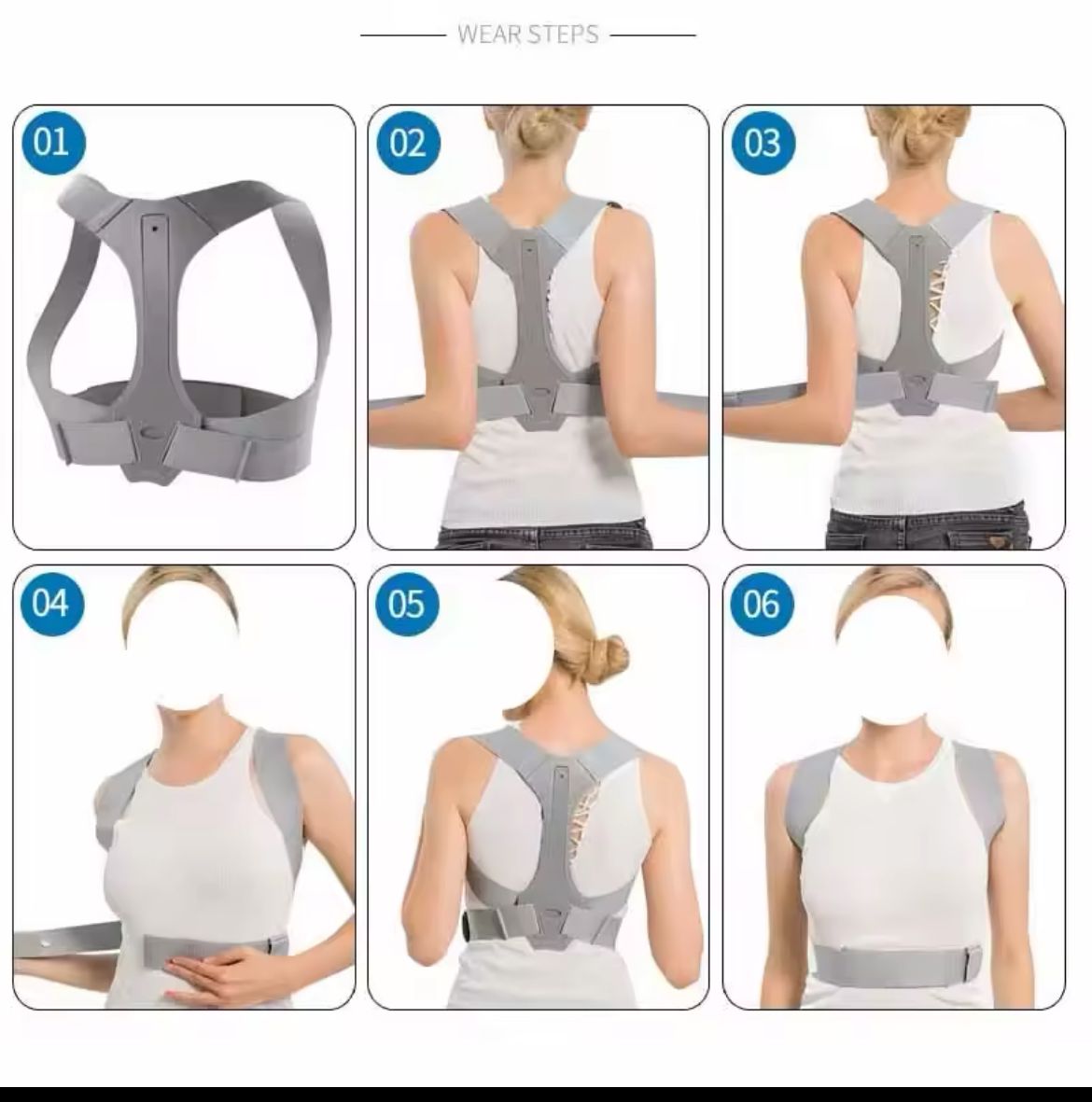 WEAR STEPS

01

02

03

04

05

06